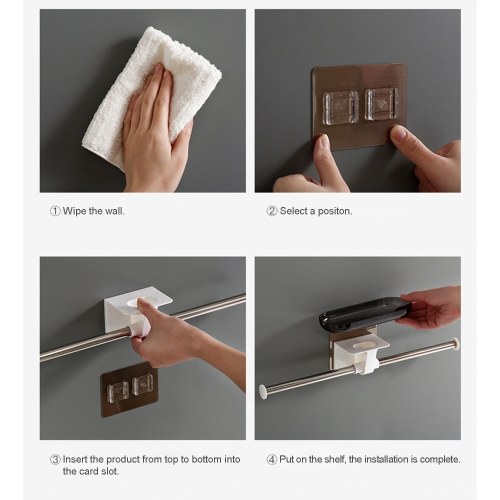 ① Wipe the wall.

② Select a positon.

③ Insert the product from top to bottom into the card slot.

④ Put on the shelf, the installation is complete.