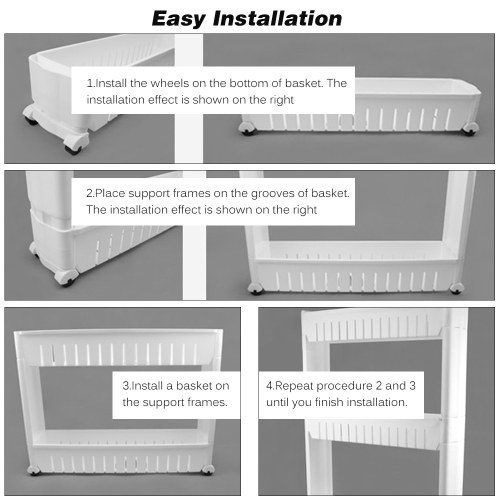 Easy Installation

1.Install the wheels on the bottom of basket. The installation effect is shown on the right

2.Place support frames on the grooves of basket. The installation effect is shown on the right

3.Install a basket on the support frames.

4.Repeat procedure 2 and 3 until you finish installation.