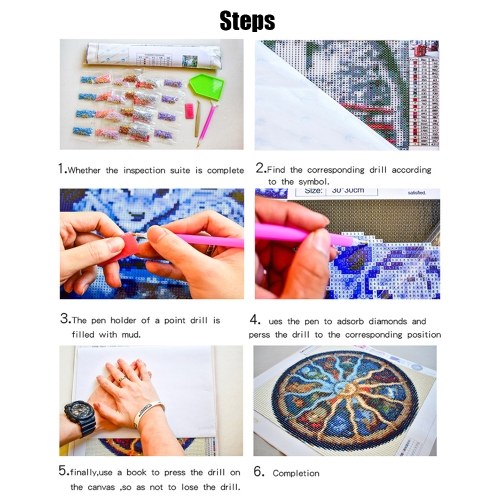 Steps

1.Whether the inspection suite is complete

2.Find the corresponding drill according to the symbol.

Size: 30*30cm

satisfied.

3.The pen holder of a point drill is filled with mud.

4. ues the pen to adsorb diamonds and perss the drill to the corresponding position

5.finally,use a book to press the drill on the canvas ,so as not to lose the drill.

6. Completion