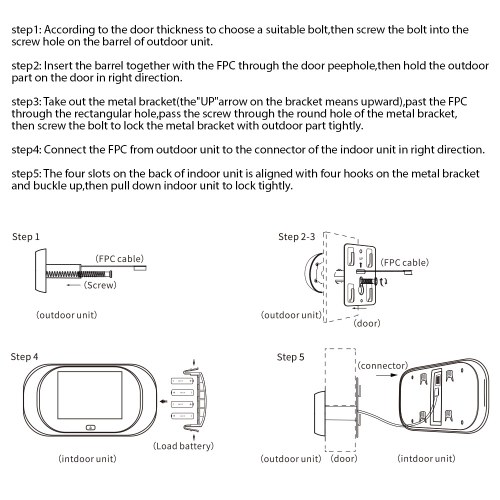 step1: According to the door thickness to choose a suitable bolt,then screw the bolt into the screw hole on the barrel of outdoor unit.

step2: Insert the barrel together with the FPC through the door peephole,then hold the outdoor part on the door in right direction.

step3: Take out the metal bracket(the"UP"arrow on the bracket means upward),past the FPC through the rectangular hole,pass the screw through the round hole of the metal bracket, then screw the bolt to lock the metal bracket with outdoor part tightly.

step4: Connect the FPC from outdoor unit to the connector of the indoor unit in right direction.

step5: The four slots on the back of indoor unit is aligned with four hooks on the metal bracket and buckle up,then pull down indoor unit to lock tightly.

Step 1

(FPC cable)

(Screw)

(outdoor unit)

Step 2-3

(FPC cable)

(outdoor unit)

(door)

Step 4

(Load battery)

(intdoor unit)

Step 5

(connector)

(outdoor unit) (door)

(intdoor unit)