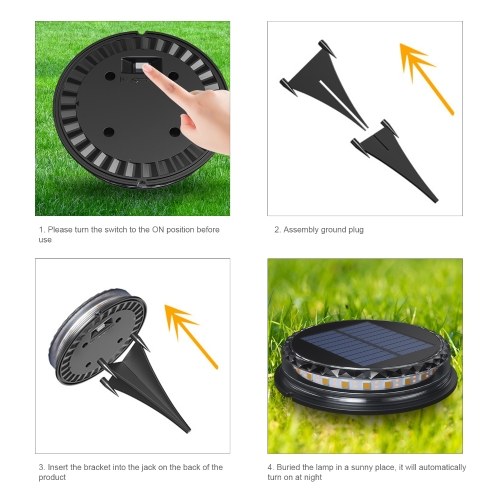 1. Please turn the switch to the ON position before use

2. Assembly ground plug

3. Insert the bracket into the jack on the back of the product

4. Buried the lamp in a sunny place, it will automatically turn on at night