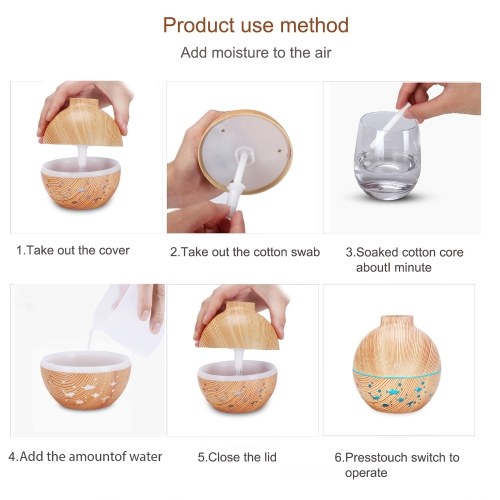 Product use method
Add moisture to the air

1.Take out the cover

2.Take out the cotton swab

3.Soaked cotton core aboutl minute

4.Add the amountof water

5.Close the lid

6.Presstouch switch to operate