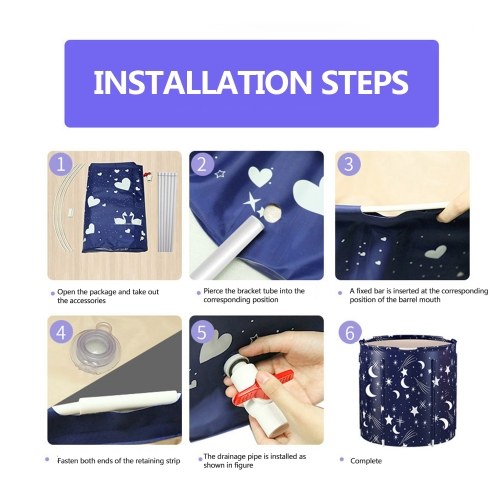 INSTALLATION STEPS

1

Open the package and take out the accessories

2

Pierce the bracket tube into the corresponding position

3

A fixed bar is inserted at the corresponding position of the barrel mouth

4

Fasten both ends of the retaining strip

5

The drainage pipe is installed as shown in figure

6

Complete