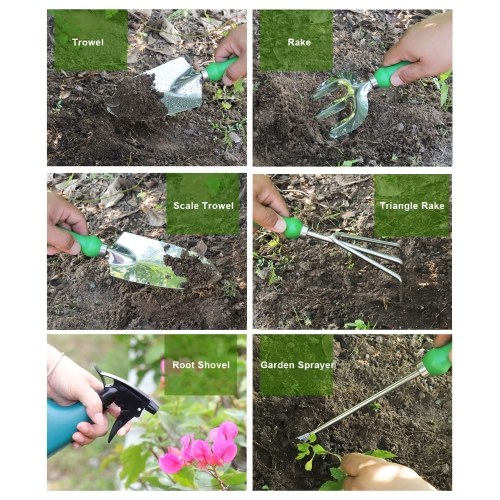 Trowel

Rake

Scale Trowel

Triangle Rake

Root Shovel

Garden Sprayer