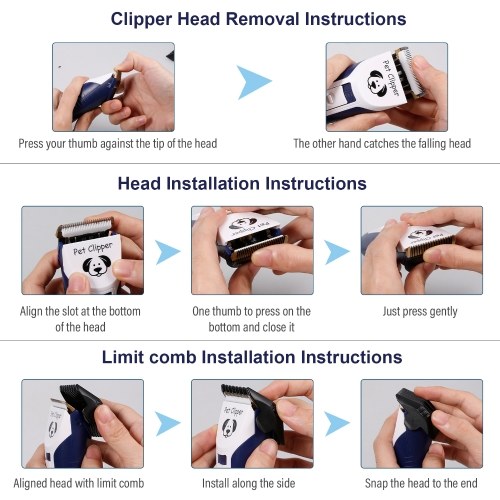 Clipper Head Removal Instructions

Pet Clipper

Press your thumb against the tip of the head

The other hand catches the falling head

Head Installation Instructions

Pet Clipper

Pet Clipper

Align the slot at the bottom of the head

One thumb to press on the bottom and close it

Just press gently

Limit comb Installation Instructions

Pet Clipper

Pet Clipper

Aligned head with limit comb

Install along the side

Snap the head to the end