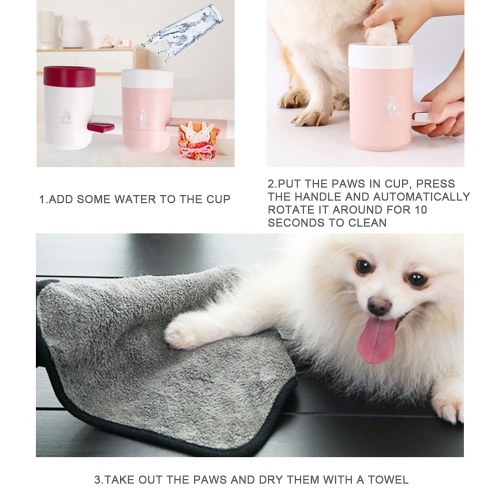 1.ADD SOME WATER TO THE CUP

2.PUT THE PAWS IN CUP, PRESS THE HANDLE AND AUTOMATICALLY ROTATE IT AROUND FOR 10 SECONDS TO CLEAN

3.TAKE OUT THE PAWS AND DRY THEM WITH A TOWEL