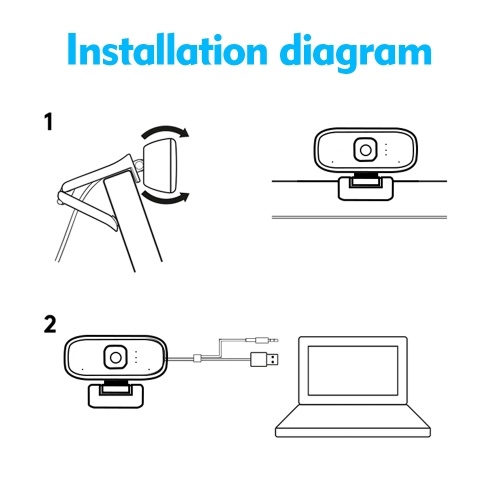 Installation diagram

1

2