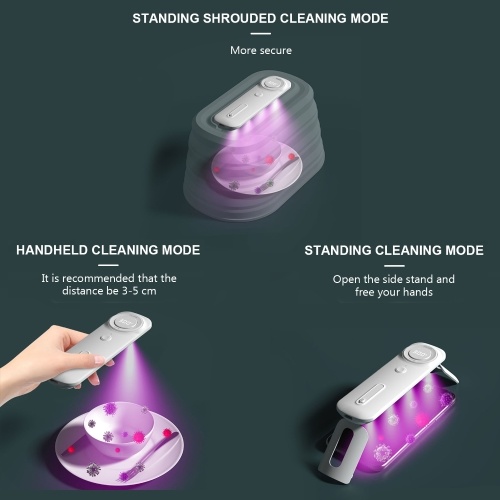 STANDING SHROUDED CLEANING MODE

More secure

HANDHELD CLEANING MODE

It is recommended that the distance be 3-5 cm

STANDING CLEANING MODE

Open the side stand and free your hands