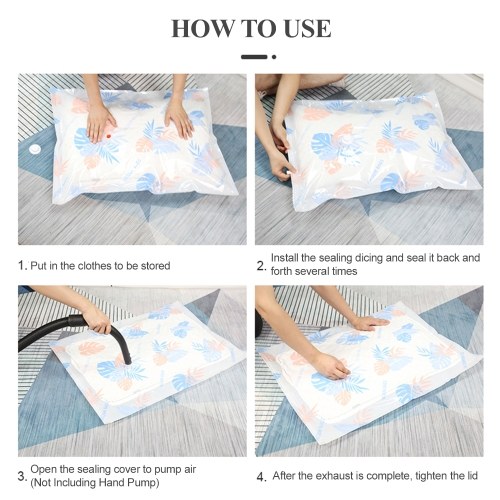 HOW TO USE

1. Put in the clothes to be stored

2. Install the sealing dicing and seal it back and forth several times

3. Open the sealing cover to pump air (Not Including Hand Pump)

4. After the exhaust is complete, tighten the lid