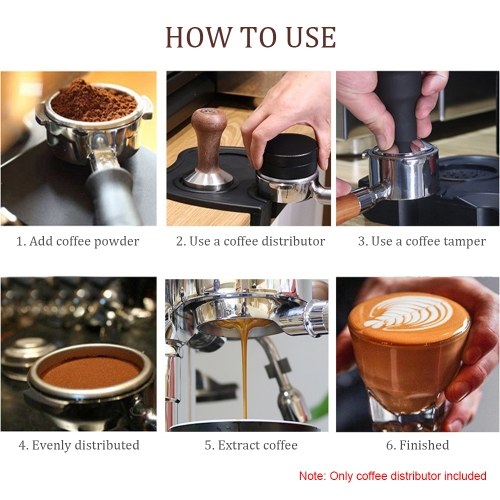 HOW TO USE

1. Add coffee powder

2. Use a coffee distributor

3. Use a coffee tamper

4. Evenly distributed

5. Extract coffee

6. Finished

Note: Only coffee distributor included