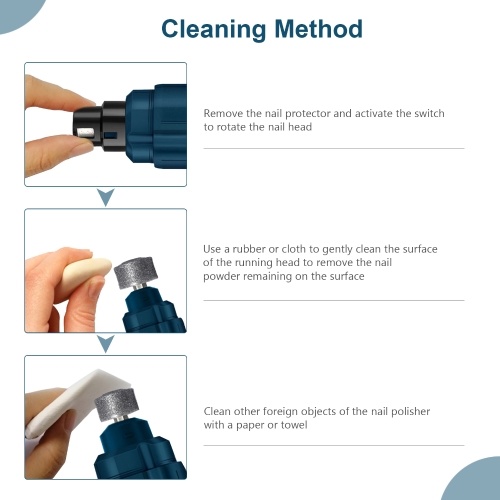 Cleaning Method

Remove the nail protector and activate the switch to rotate the nail head

Use a rubber or cloth to gently clean the surface of the running head to remove the nail powder remaining on the surface

Clean other foreign objects of the nail polisher with a paper or towel