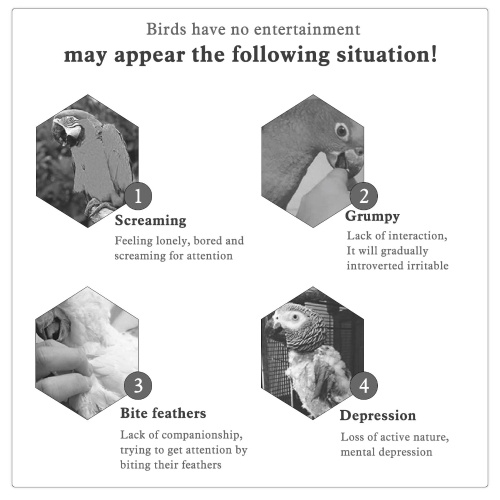 Birds have no entertainment
may appear the following situation!

1
Screaming
Feeling lonely, bored and screaming for attention

2
Grumpy
Lack of interaction, It will gradually introverted irritable

3
Bite feathers
Lack of companionship, trying to get attention by biting their feathers

4
Depression
Loss of active nature, mental depression