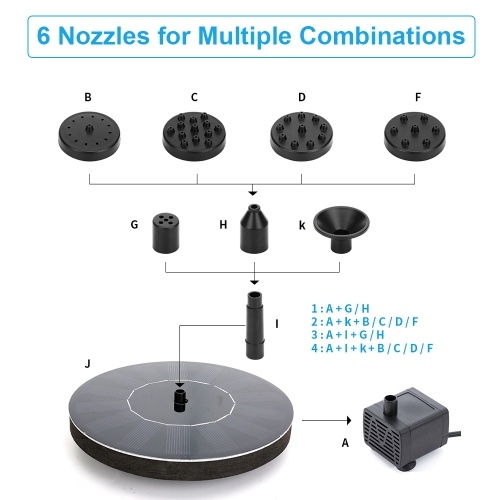 6 Nozzles for Multiple Combinations

B
C
D
F

G
H
k

I

1:A+G/H
2:A+k+B/C/D/F
3:A+I+G/H
4:A+I+k+B/C/D/F

J

A