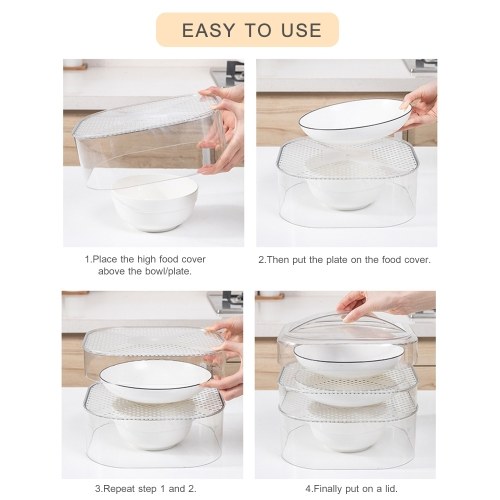 EASY TO USE

1.Place the high food cover above the bowl/plate.

2.Then put the plate on the food cover.

3.Repeat step 1 and 2.

4.Finally put on a lid.