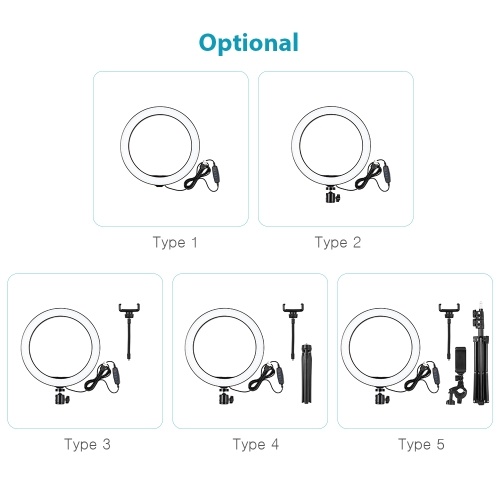 Optional

Type 1

Type 2

Type 3

Type 4

Type 5