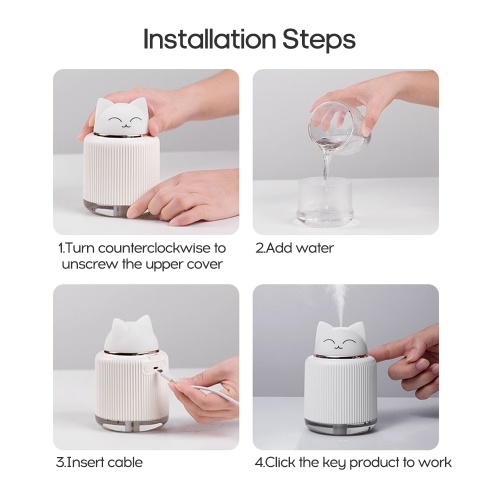 Installation Steps

1.Turn counterclockwise to unscrew the upper cover

2.Add water

3.Insert cable

4.Click the key product to work