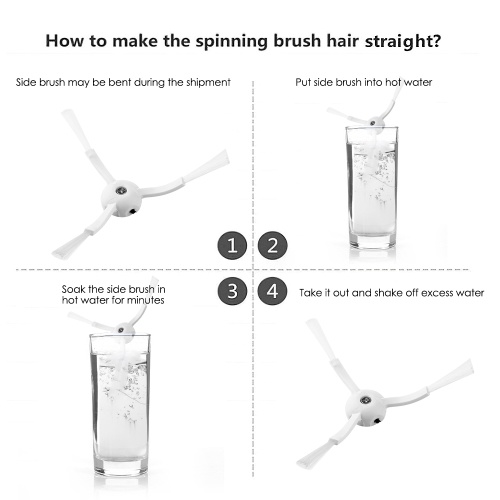 How to make the spinning brush hair straight?

Side brush may be bent during the shipment

1

Put side brush into hot water

2

Soak the side brush in hot water for minutes

3

4

Take it out and shake off excess water