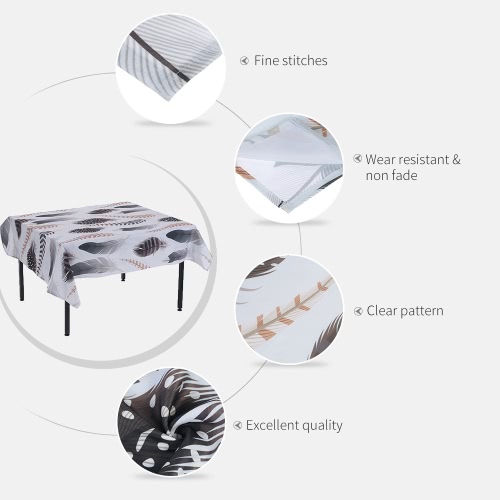 Fine stitches

Wear resistant & non fade

Clear pattern

Excellent quality