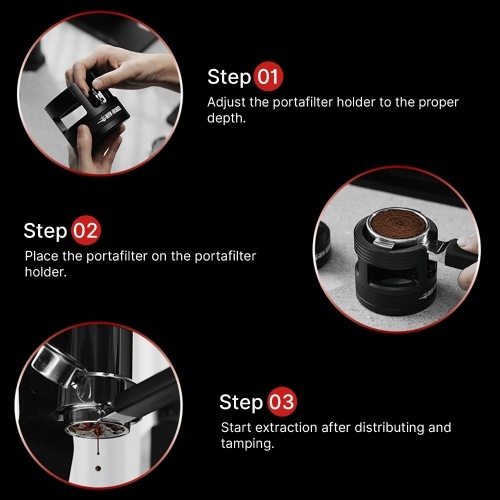 Step 01
Adjust the portafilter holder to the proper depth.

Step 02
Place the portafilter on the portafilter holder.

Step 03
Start extraction after distributing and tamping.