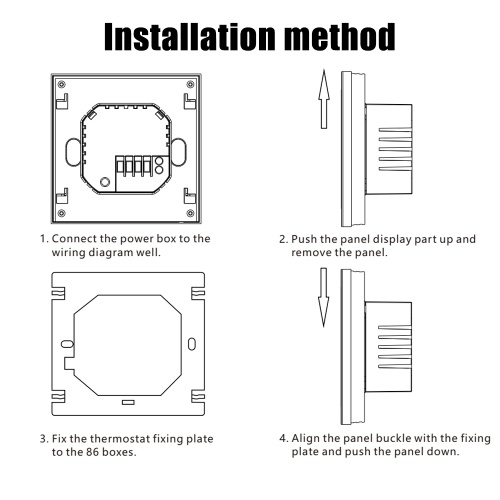 Installation method

1. Connect the power box to the wiring diagram well.

2. Push the panel display part up and remove the panel.

3. Fix the thermostat fixing plate to the 86 boxes.

4. Align the panel buckle with the fixing plate and push the panel down.