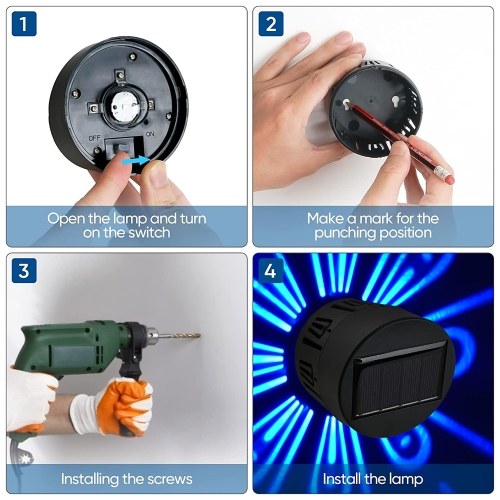 1

OFF ON

Open the lamp and turn on the switch

2

Make a mark for the punching position

3

Installing the screws

4

Install the lamp