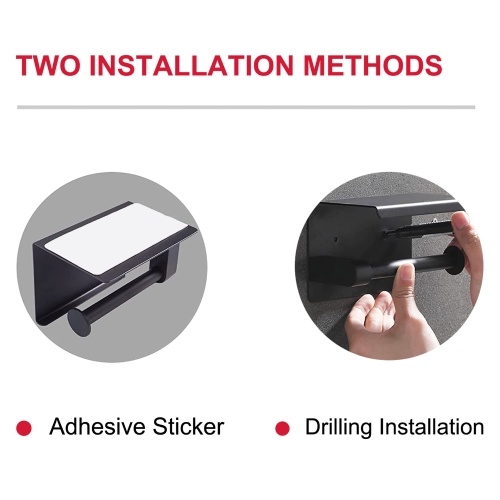 TWO INSTALLATION METHODS

Adhesive Sticker

Drilling Installation