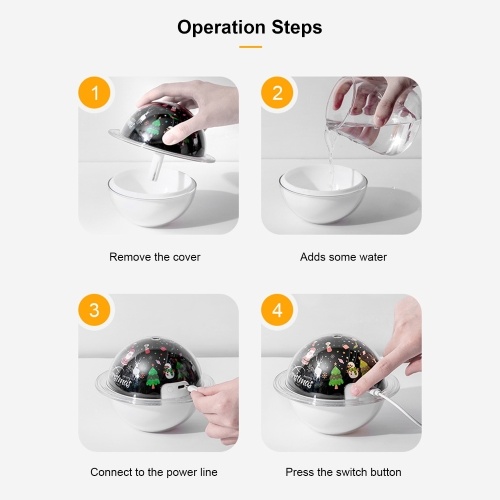 Operation Steps

1

Remove the cover

2

Adds some water

3

Christmas

Connect to the power line

4

Christmas

Press the switch button