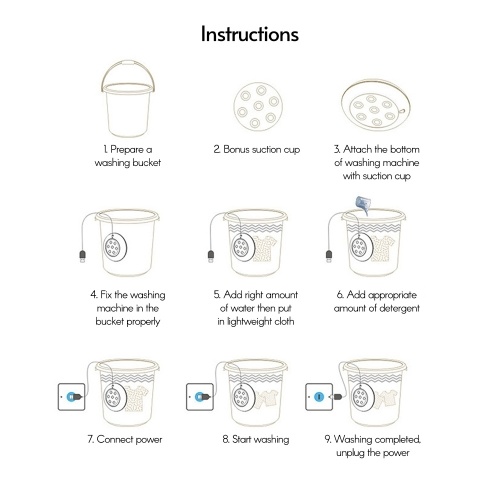 Instructions

1. Prepare a washing bucket

2. Bonus suction cup

3. Attach the bottom of washing machine with suction cup

4. Fix the washing machine in the bucket properly

5. Add right amount of water then put in lightweight cloth

6. Add appropriate amount of detergent

7. Connect power

8. Start washing

9. Washing completed, unplug the power