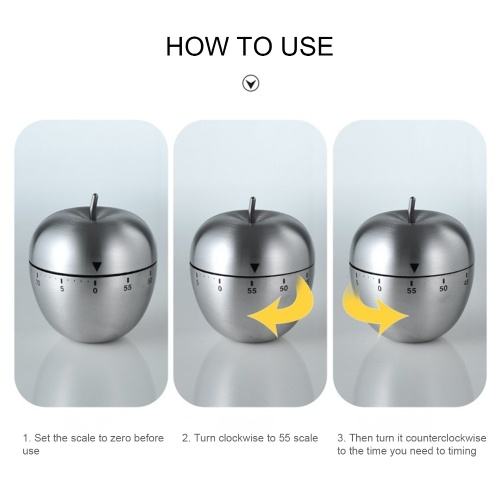 HOW TO USE

10 5 0 55 50

5 0 55 50

5 0 55 50 45

1. Set the scale to zero before use

2. Turn clockwise to 55 scale

3. Then turn it counterclockwise to the time you need to timing