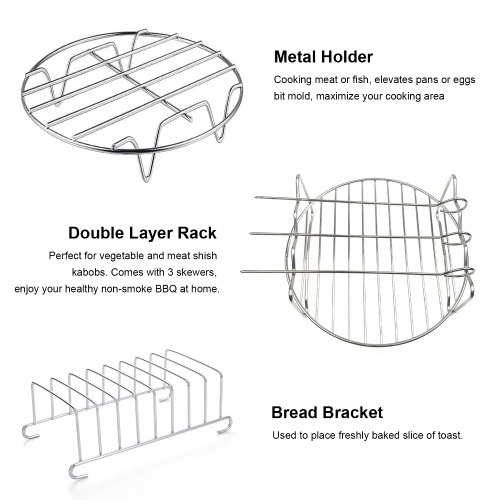 Metal Holder

Cooking meat or fish, elevates pans or eggs bit mold, maximize your cooking area

Double Layer Rack

Perfect for vegetable and meat shish kabobs. Comes with 3 skewers, enjoy your healthy non-smoke BBQ at home.

Bread Bracket

Used to place freshly baked slice of toast.