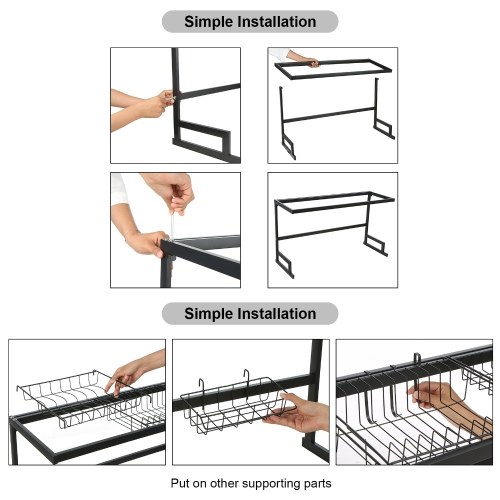 Simple Installation

Simple Installation

Put on other supporting parts