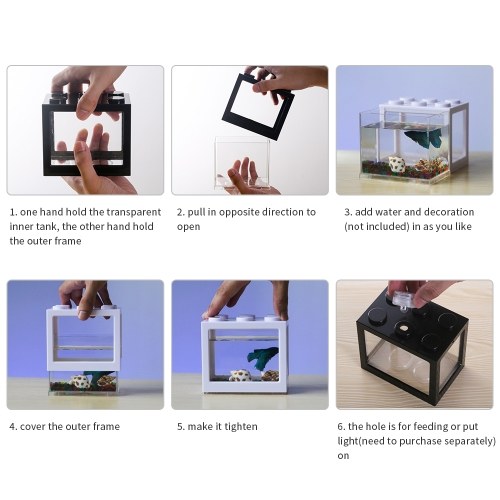 1. one hand hold the transparent inner tank, the other hand hold the outer frame

2. pull in opposite direction to open

3. add water and decoration (not included) in as you like

4. cover the outer frame

5. make it tighten

6. the hole is for feeding or put light(need to purchase separately) on