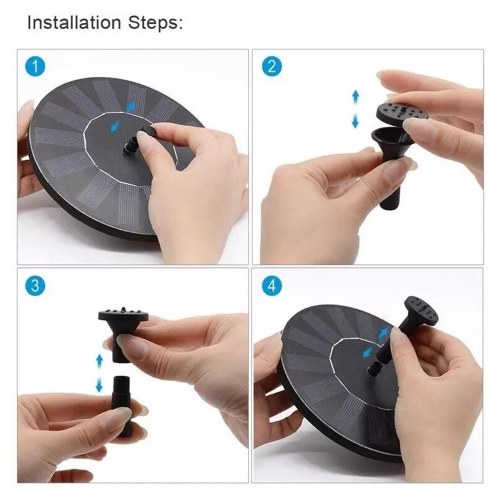 Installation Steps:

1

2

3

4