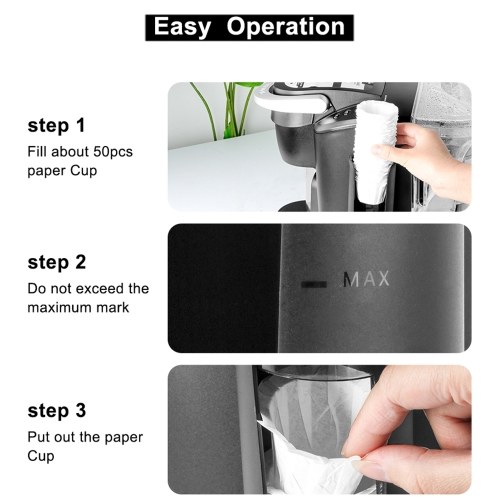 Easy Operation

step 1
Fill about 50pcs paper Cup

step 2
Do not exceed the maximum mark

MAX

step 3
Put out the paper Cup