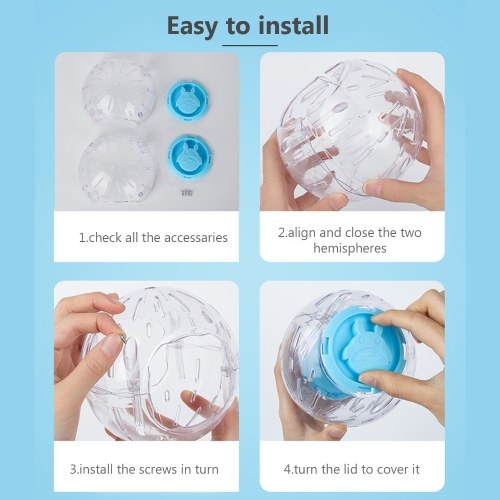 Easy to install

1.check all the accessaries

2.align and close the two hemispheres

3.install the screws in turn

4.turn the lid to cover it