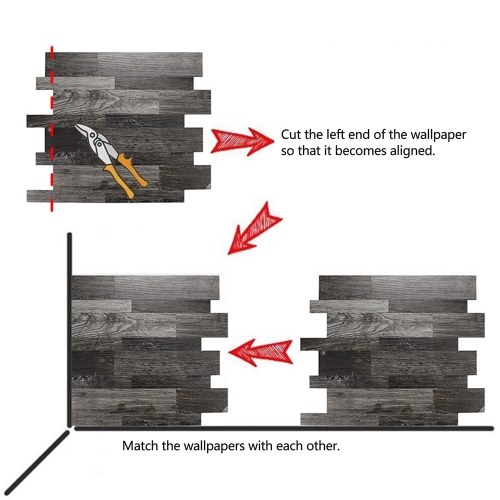 Cut the left end of the wallpaper so that it becomes aligned.

Match the wallpapers with each other.