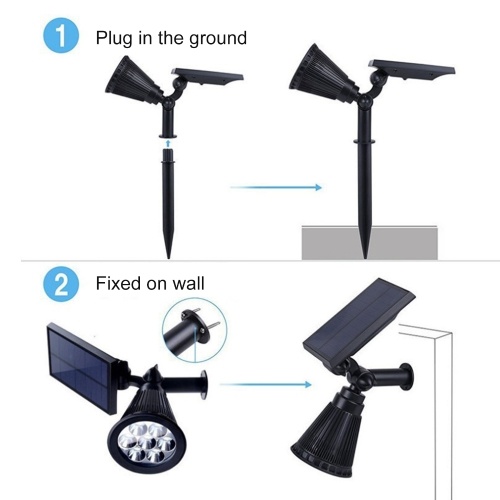 1 Plug in the ground

2 Fixed on wall