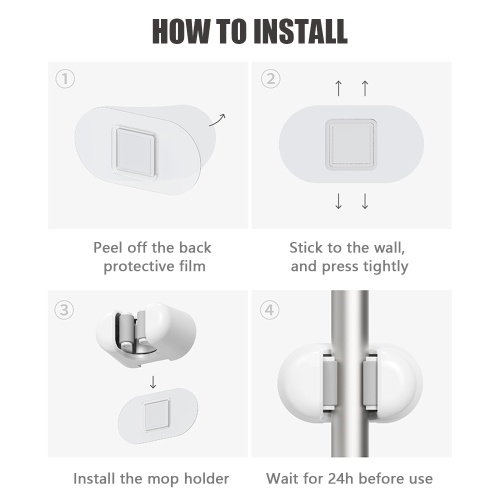 HOW TO INSTALL

①

Peel off the back protective film

②

Stick to the wall, and press tightly

③

Install the mop holder

④

Wait for 24h before use