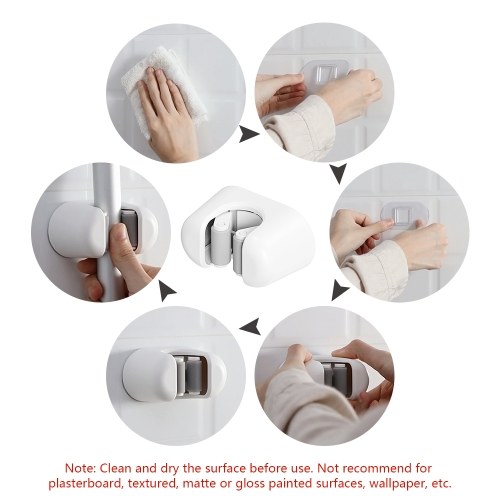 Note: Clean and dry the surface before use. Not recommend for plasterboard, textured, matte or gloss painted surfaces, wallpaper, etc.