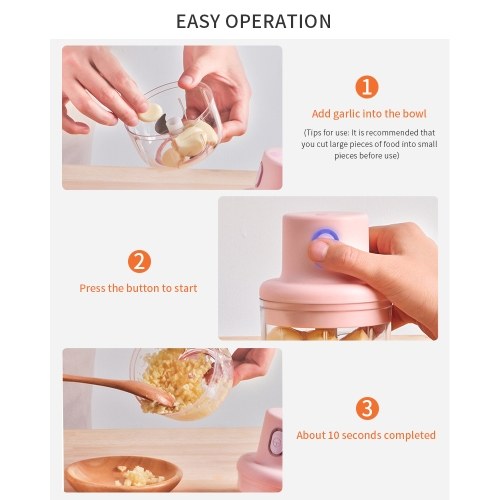 EASY OPERATION

1

Add garlic into the bowl

(Tips for use: It is recommended that you cut large pieces of food into small pieces before use)

2

Press the button to start

3

About 10 seconds completed