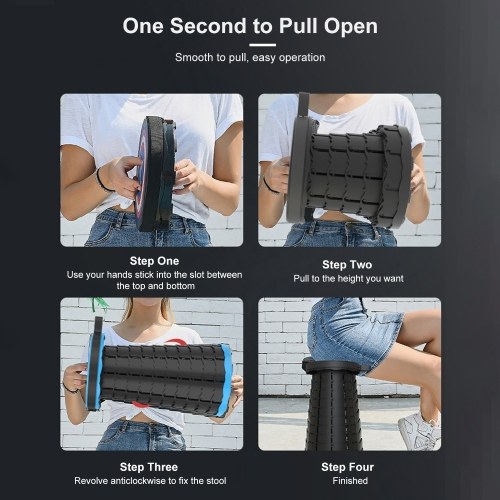 One Second to Pull Open

Smooth to pull, easy operation

Step One
Use your hands stick into the slot between the top and bottom

Step Two
Pull to the height you want

Step Three
Revolve anticlockwise to fix the stool

Step Four
Finished