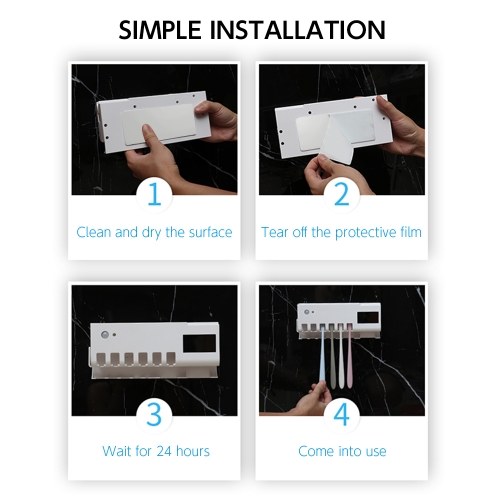 SIMPLE INSTALLATION

1

Clean and dry the surface

2

Tear off the protective film

3

Wait for 24 hours

4

Come into use