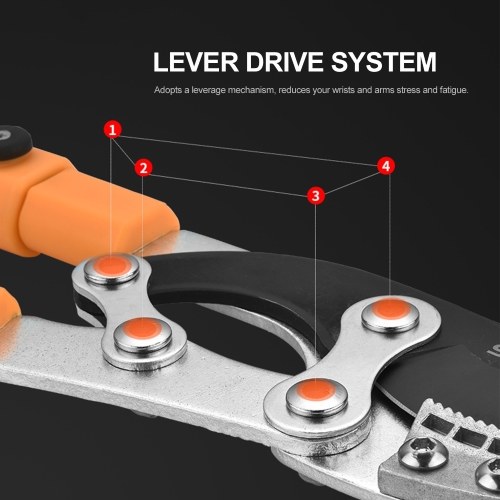 LEVER DRIVE SYSTEM

Adopts a leverage mechanism, reduces your wrists and arms stress and fatigue.

1
2
3
4