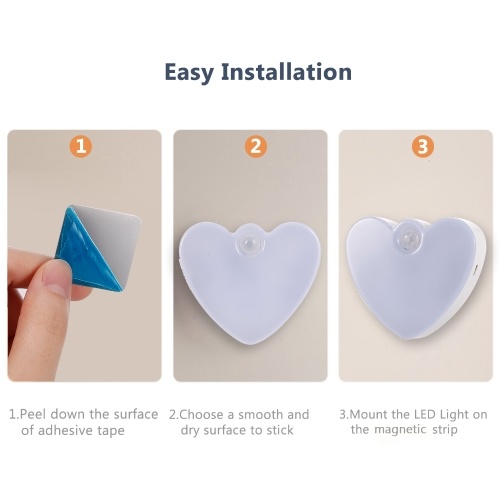 Easy Installation

1

2

3

1.Peel down the surface of adhesive tape

2.Choose a smooth and dry surface to stick

3.Mount the LED Light on the magnetic strip