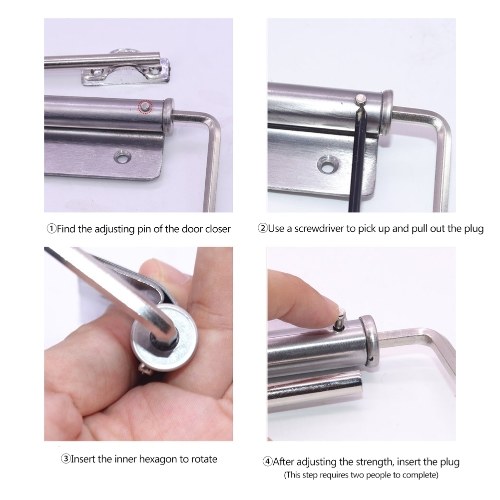 ①Find the adjusting pin of the door closer

②Use a screwdriver to pick up and pull out the plug

③Insert the inner hexagon to rotate

④After adjusting the strength, insert the plug
(This step requires two people to complete)