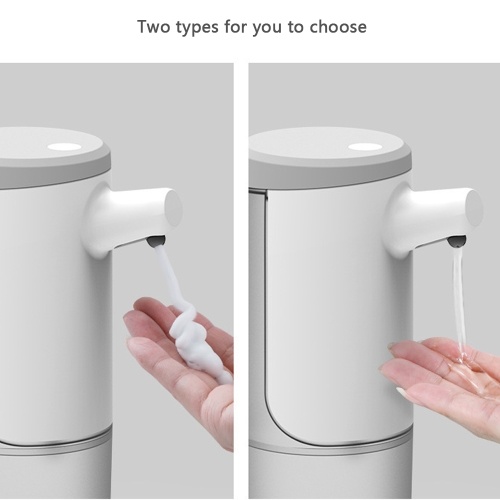 Two types for you to choose