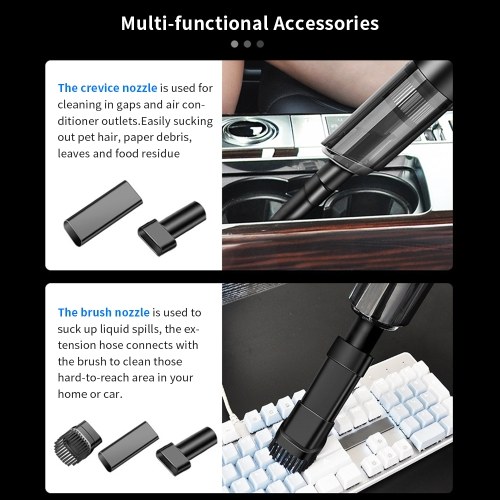 Multi-functional Accessories

The crevice nozzle is used for cleaning in gaps and air conditioner outlets.Easily sucking out pet hair, paper debris, leaves and food residue

The brush nozzle is used to suck up liquid spills, the extension hose connects with the brush to clean those hard-to-reach area in your home or car.