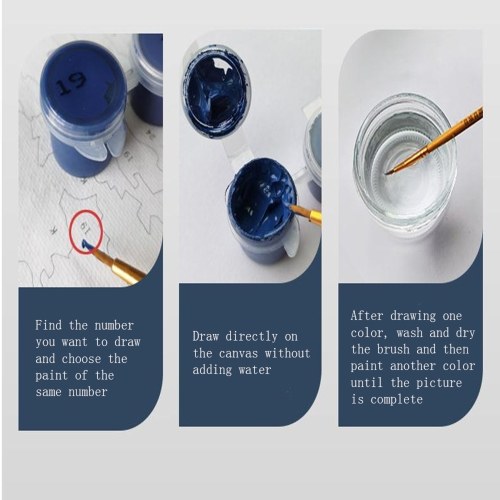 19

19

Find the number you want to draw and choose the paint of the same number

Draw directly on the canvas without adding water

After drawing one color, wash and dry the brush and then paint another color until the picture is complete