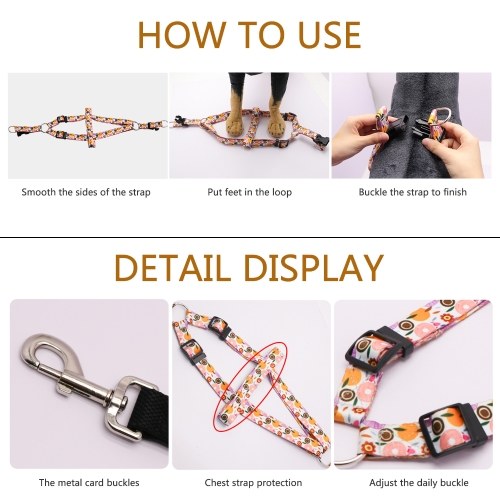 HOW TO USE

Smooth the sides of the strap

Put feet in the loop

Buckle the strap to finish

DETAIL DISPLAY

The metal card buckles

Chest strap protection

Adjust the daily buckle