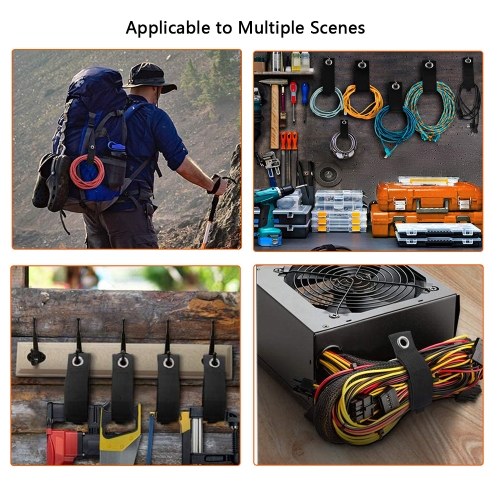 Applicable to Multiple Scenes